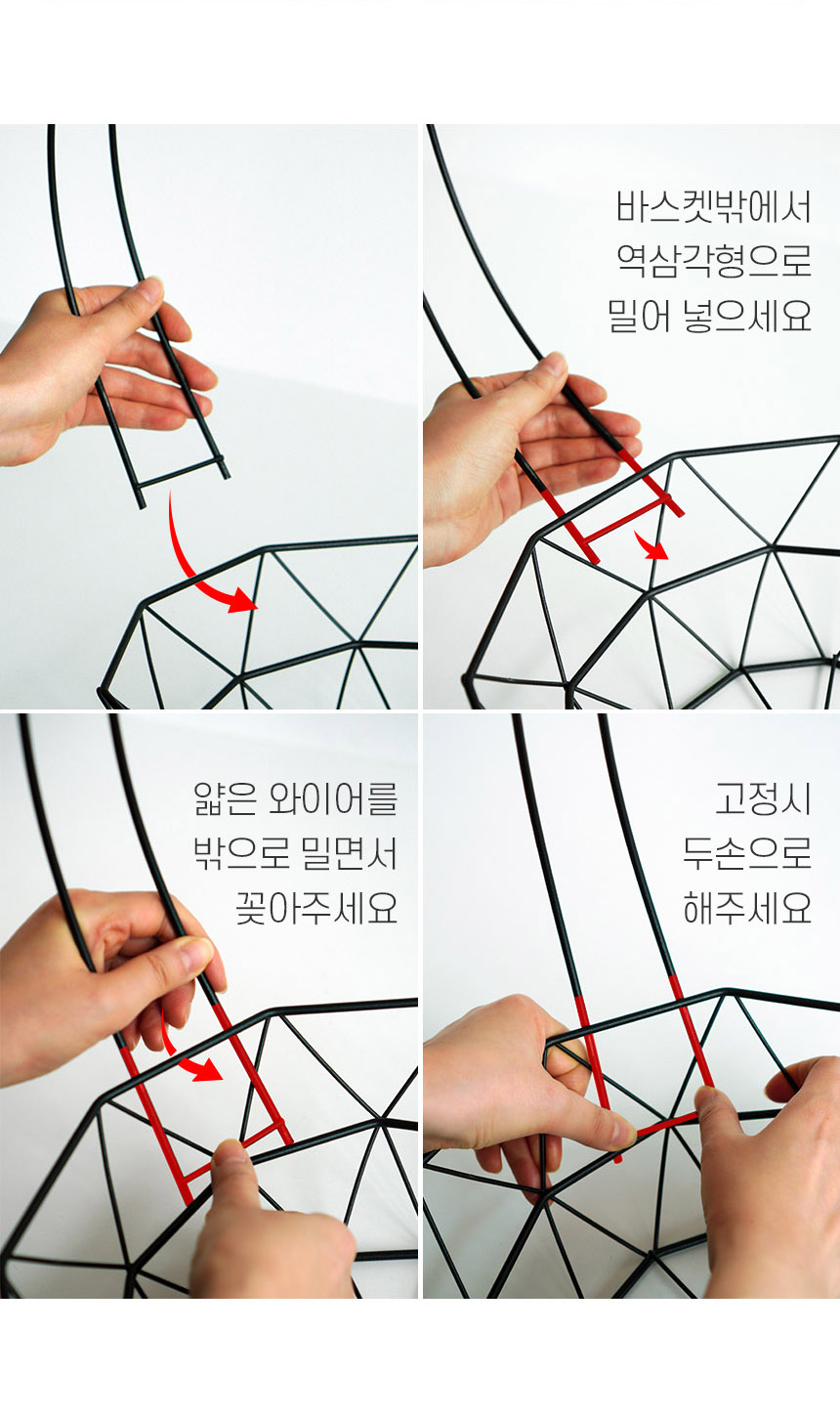 바스켓밖에서
역삼각형으로
밀어 넣으세요

얇은 와이어를
밖으로 밀면서
꽂아주세요

고정시
두손으로
해주세요